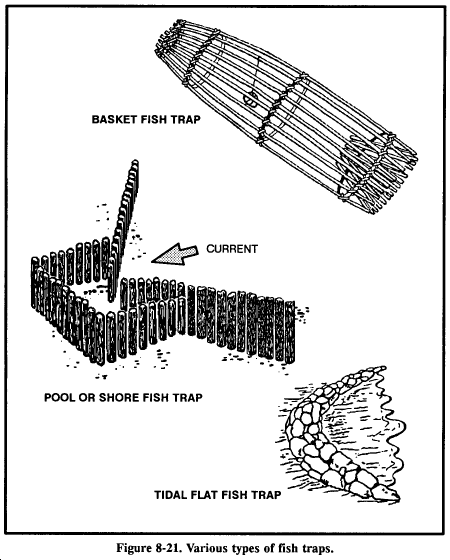 BASKET FISH TRAP

CURRENT

POOL OR SHORE FISH TRAP

TIDAL FLAT FISH TRAP

Figure 8-21. Various types of fish traps.